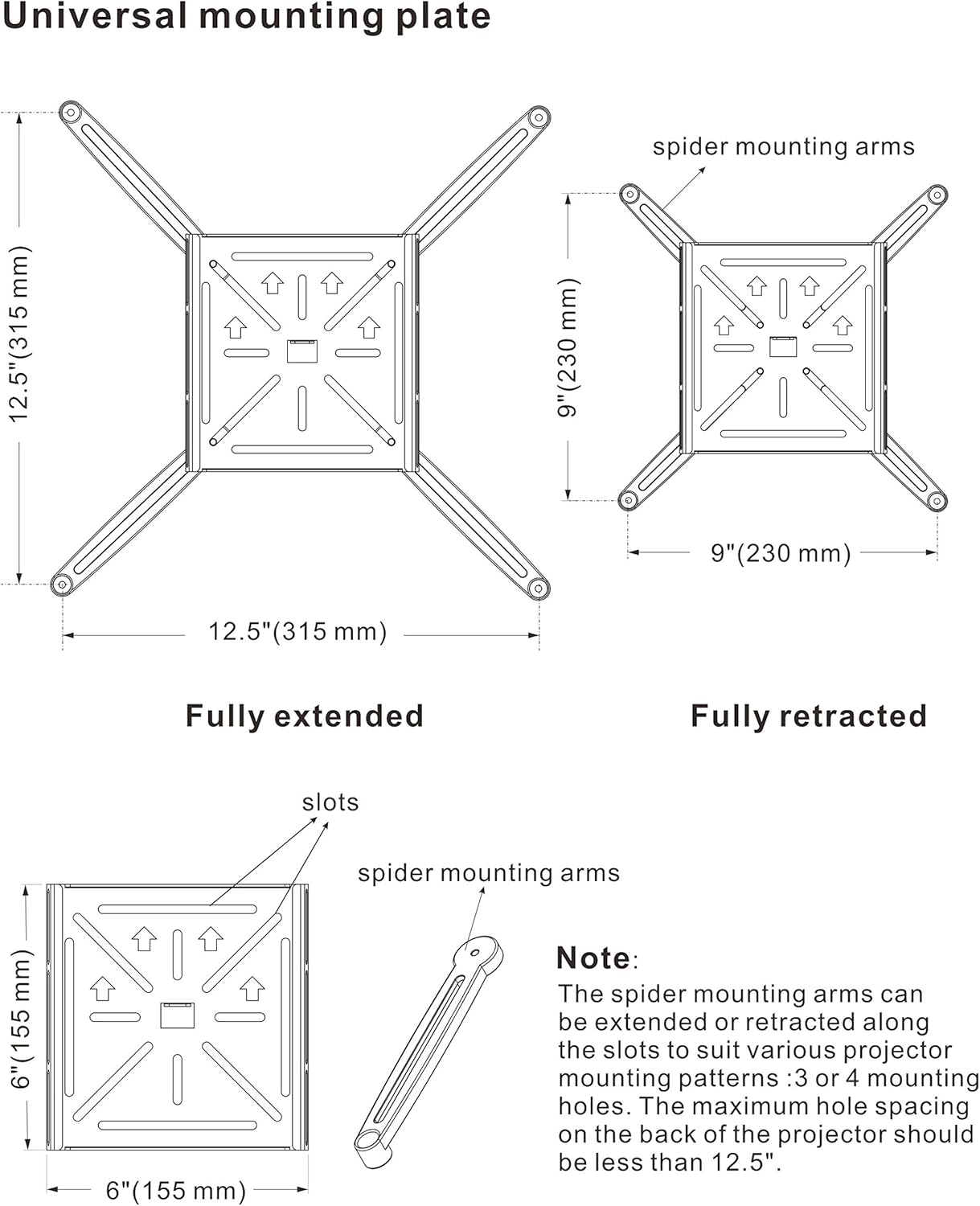 Universal mounting plate

12.5"(315 mm)

12.5"(315 mm)

spider mounting arms

9"(230 mm)

9"(230 mm)

Fully extended

Fully retracted

slots

spider mounting arms

6"(155 mm)

6"(155 mm)

Note:
The spider mounting arms can be extended or retracted along the slots to suit various projector mounting patterns :3 or 4 mounting holes. The maximum hole spacing on the back of the projector should be less than 12.5".