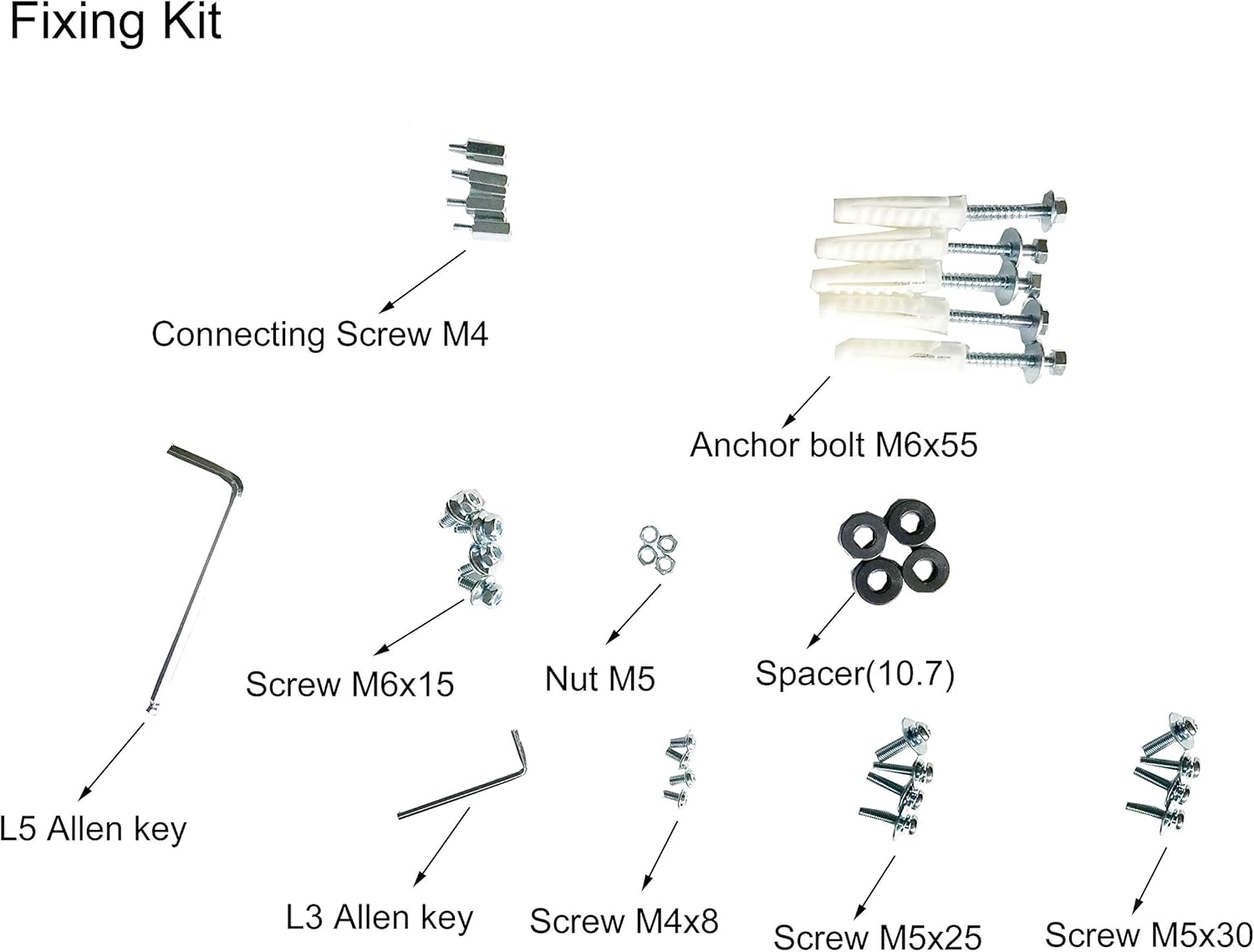 Fixing Kit

Connecting Screw M4

Anchor bolt M6x55

Screw M6x15

Nut M5

Spacer(10.7)

L5 Allen key

L3 Allen key

Screw M4x8

Screw M5x25

Screw M5x30